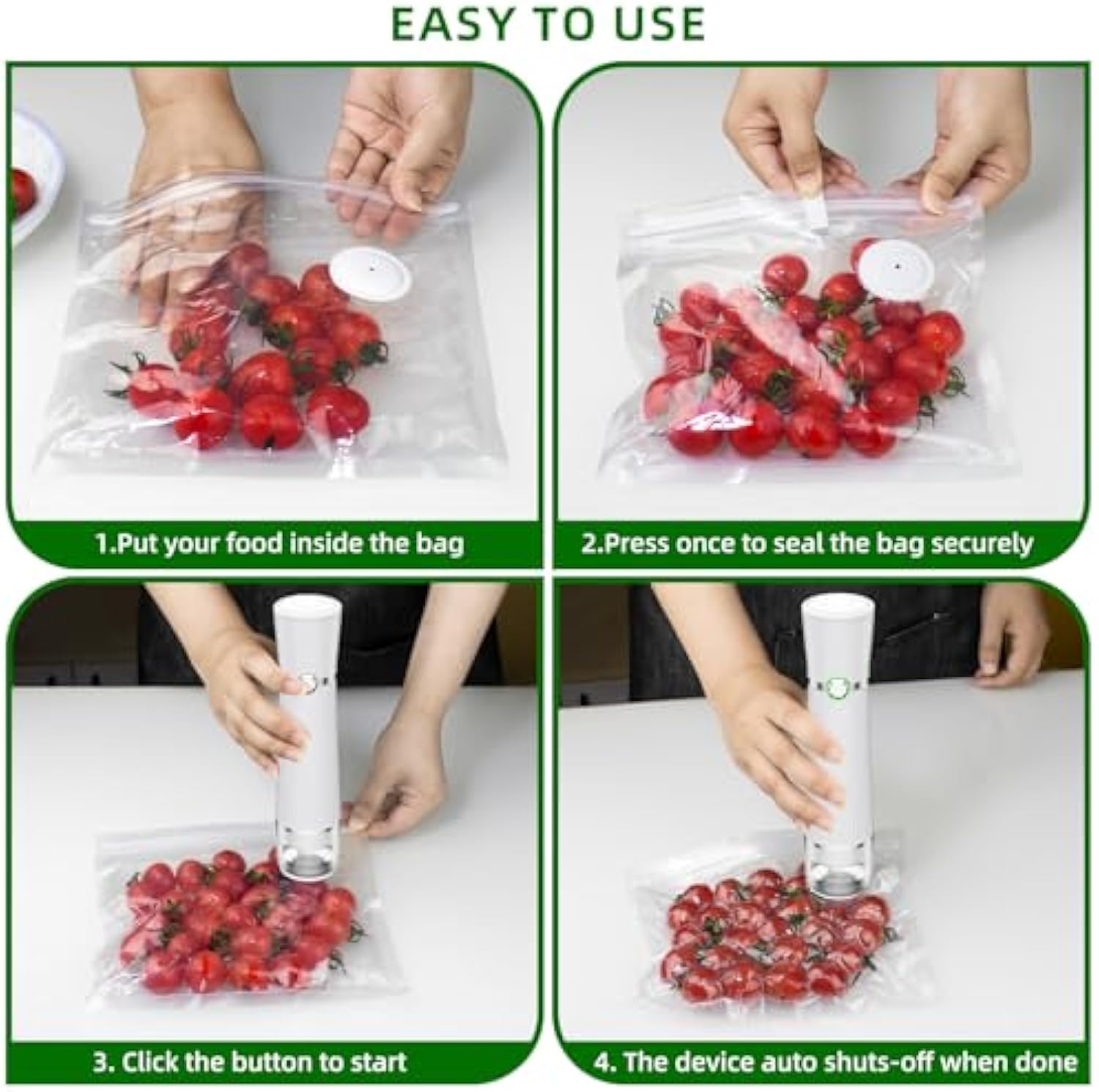 EASY TO USE

1.Put your food inside the bag

2.Press once to seal the bag securely

3. Click the button to start

4. The device auto shuts-off when done