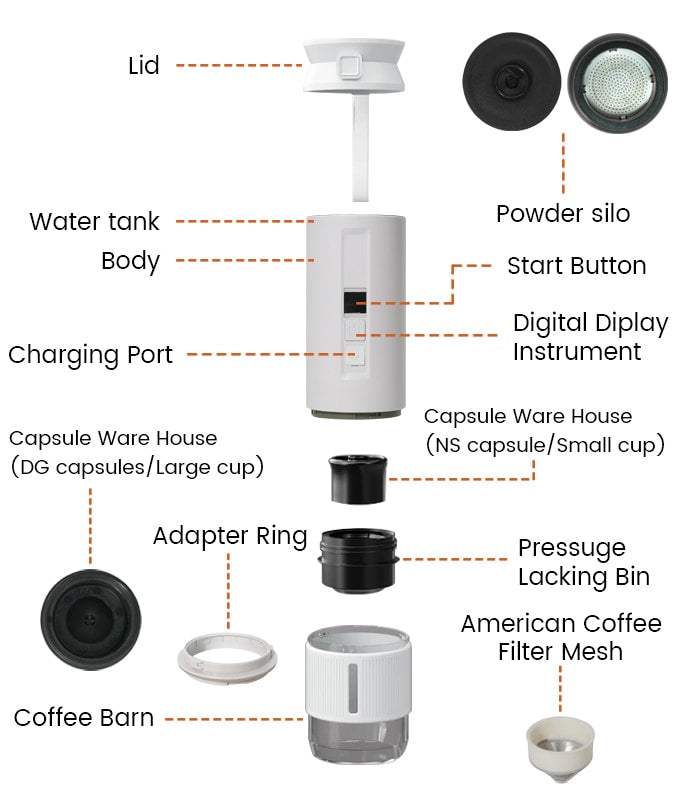 Lid

Powder silo

Water tank

Body

Start Button

Digital Diplay Instrument

Charging Port

Capsule Ware House (NS capsule/Small cup)

Capsule Ware House (DG capsules/Large cup)

Adapter Ring

Pressuge Lacking Bin

American Coffee Filter Mesh

Coffee Barn