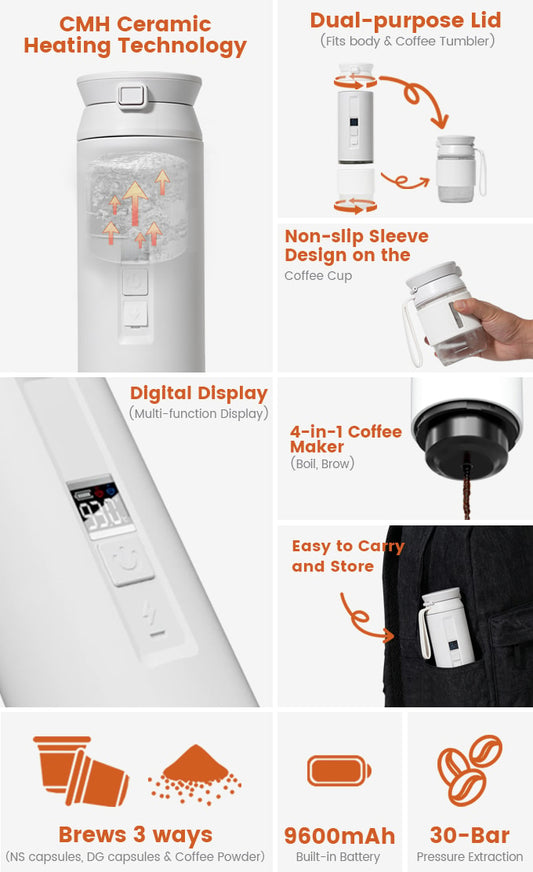 CMH Ceramic Heating Technology

Dual-purpose Lid
(Fits body & Coffee Tumbler)

Non-slip Sleeve Design on the
Coffee Cup

Digital Display
(Multi-function Display)

4-in-1 Coffee Maker
(Boil, Brow)

Easy to Carry and Store

Brews 3 ways
(NS capsules, DG capsules & Coffee Powder)

9600mAh
Built-in Battery

30-Bar
Pressure Extraction