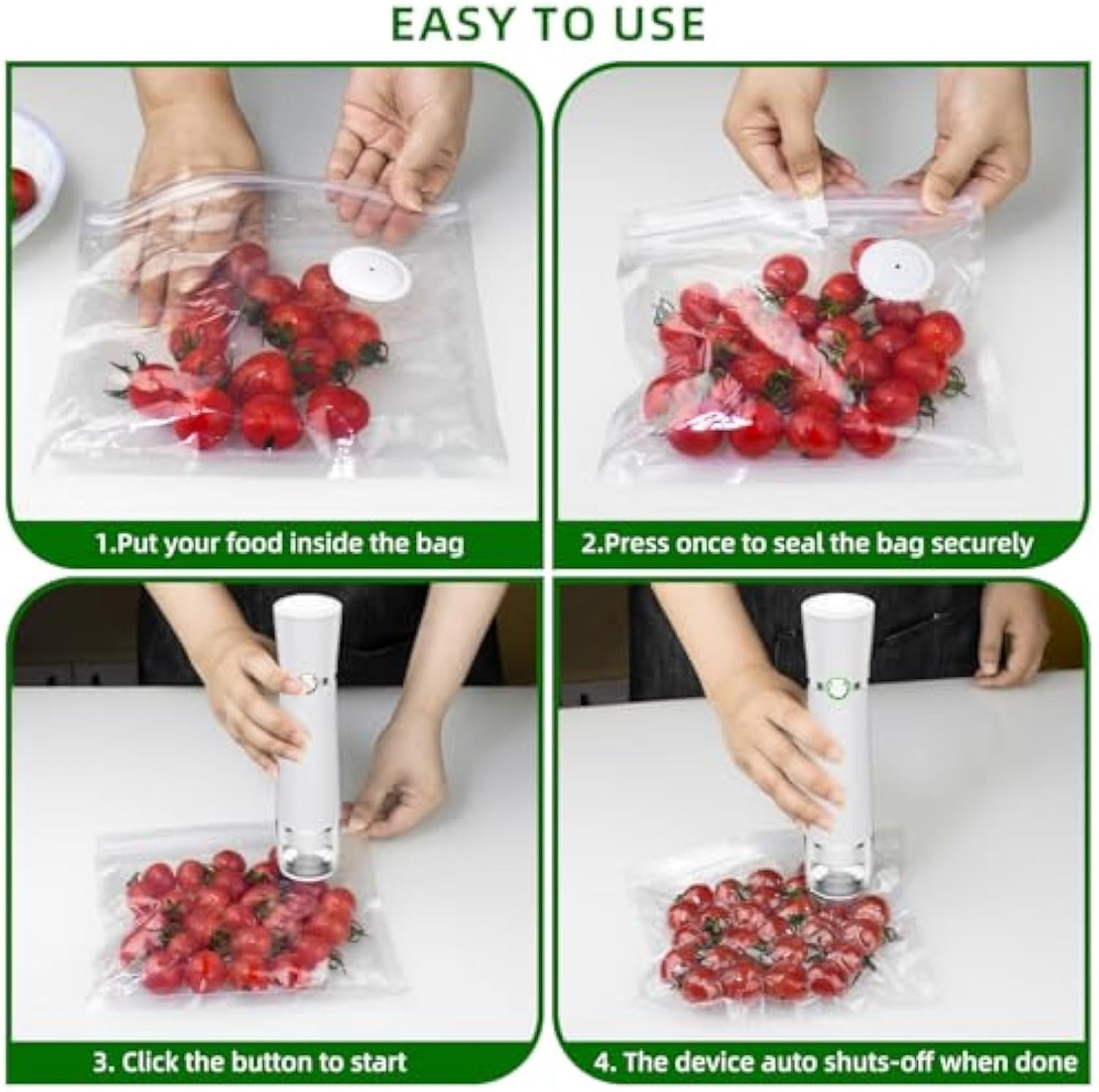 EASY TO USE

1.Put your food inside the bag

2.Press once to seal the bag securely

3. Click the button to start

4. The device auto shuts-off when done